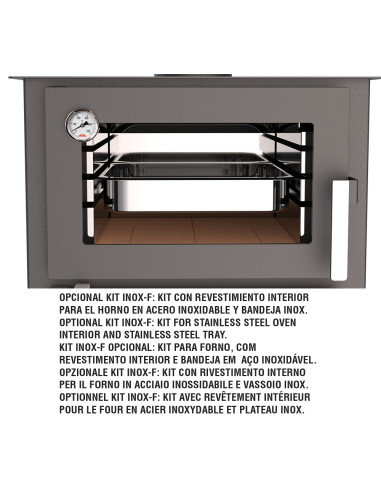 OPCIONAL KIT INOX-F: KIT CON REVESTIMIENTO INTERIOR PARA EL HORNO EN ACERO INOXIDABLE Y BANDEJA INOX.
OPTIONAL KIT INOX-F: KIT FOR STAINLESS STEEL OVEN INTERIOR AND STAINLESS STEEL TRAY.
KIT INOX-F OPCIONAL: KIT PARA FORNO, COM REVESTIMENTO INTERIOR E BANDEJA EM AÇO INOXIDÁVEL.
OPZIONALE KIT INOX-F: KIT CON RIVESTIMENTO INTERNO PER IL FORNO IN ACCIAIO INOSSIDABILE E VASSOIO INOX.
OPTIONNEL KIT INOX-F: KIT AVEC REVÊTEMENT INTÉRIEUR POUR LE FOUR EN ACIER INOXYDABLE ET PLATEAU INOX.